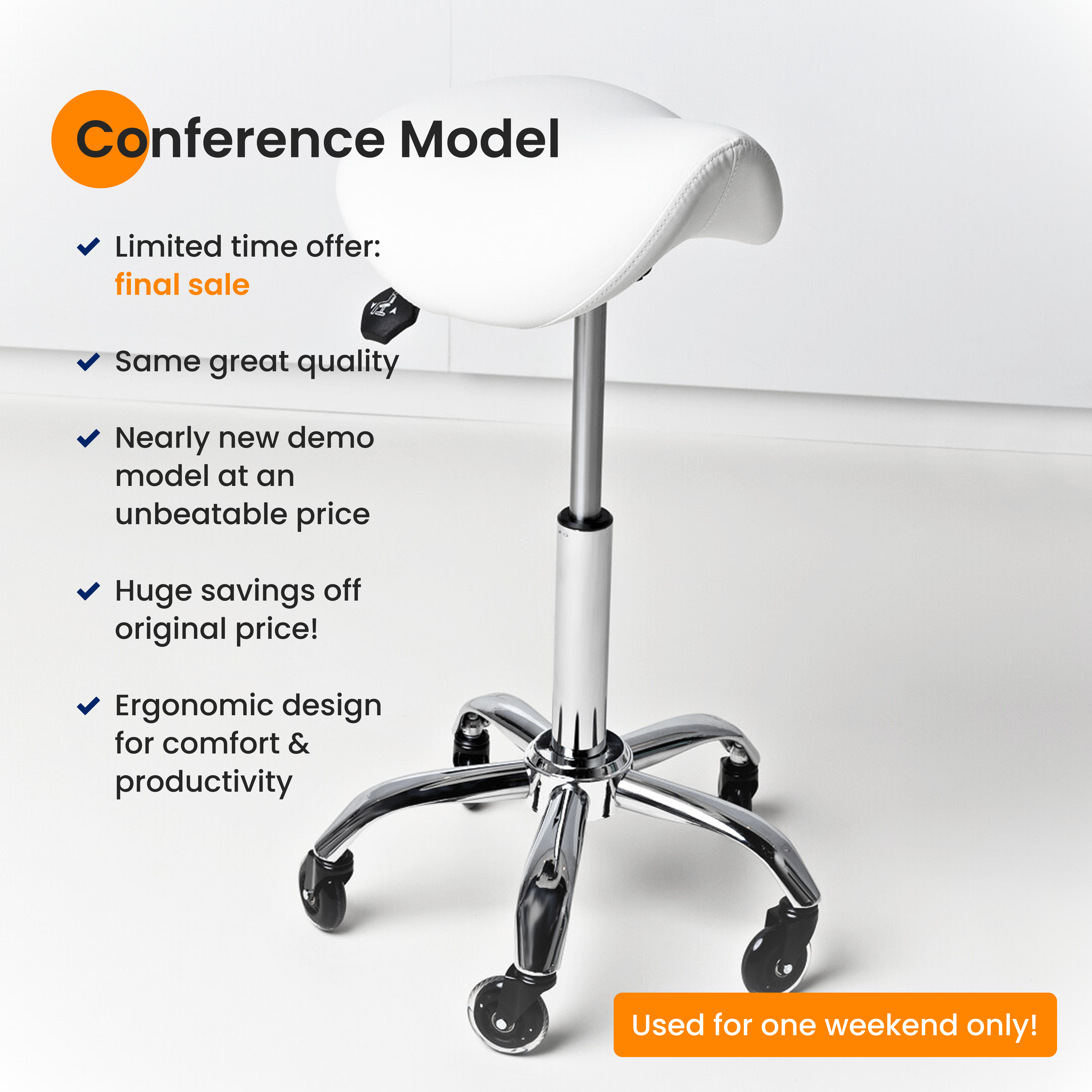 Conference Model

Limited time offer: final sale

Same great quality

Nearly new demo model at an unbeatable price

Huge savings off original price!

Ergonomic design for comfort & productivity

Used for one weekend only!